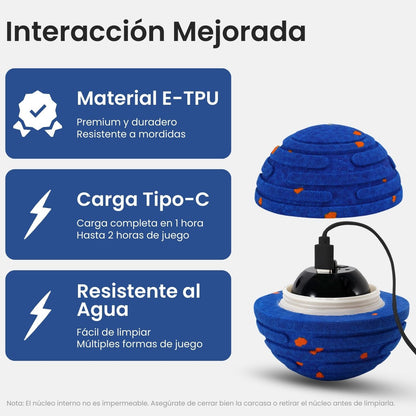 Interacción Mejorada

Material E-TPU

Premium y duradero
Resistente a mordidas

Carga Tipo-C

Carga completa en 1 hora
Hasta 2 horas de juego

Resistente al Agua

Fácil de limpiar
Múltiples formas de juego

Nota: El núcleo interno no es impermeable. Asegúrate de cerrar bien la carcasa o retirar el núcleo antes de limpiarla.