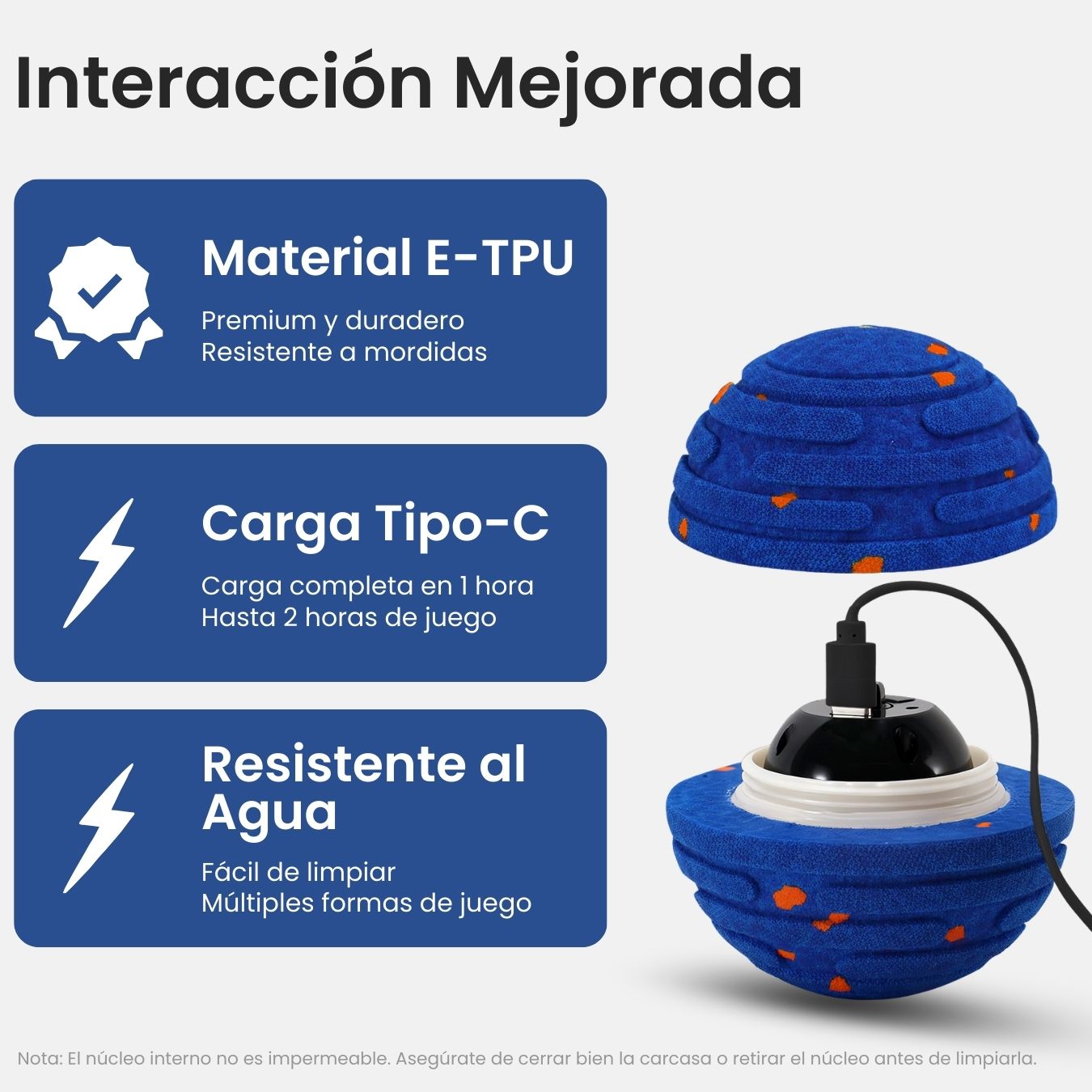 Interacción Mejorada

Material E-TPU

Premium y duradero
Resistente a mordidas

Carga Tipo-C

Carga completa en 1 hora
Hasta 2 horas de juego

Resistente al Agua

Fácil de limpiar
Múltiples formas de juego

Nota: El núcleo interno no es impermeable. Asegúrate de cerrar bien la carcasa o retirar el núcleo antes de limpiarla.